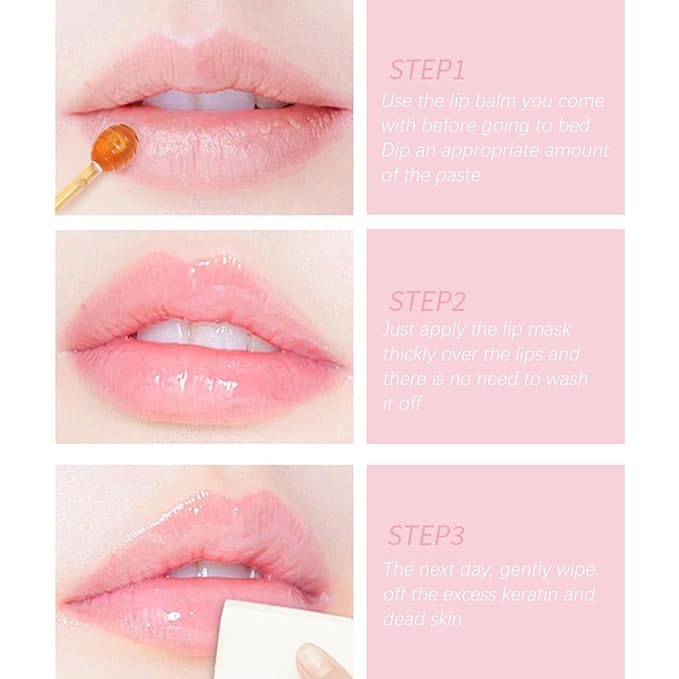 STEP1
Use the lip balm you come with before going to bed Dip an appropriate amount of the paste

STEP2
Just apply the lip mask thickly over the lips and there is no need to wash it off

STEP3
The next day, gently wipe off the excess keratin and dead skin