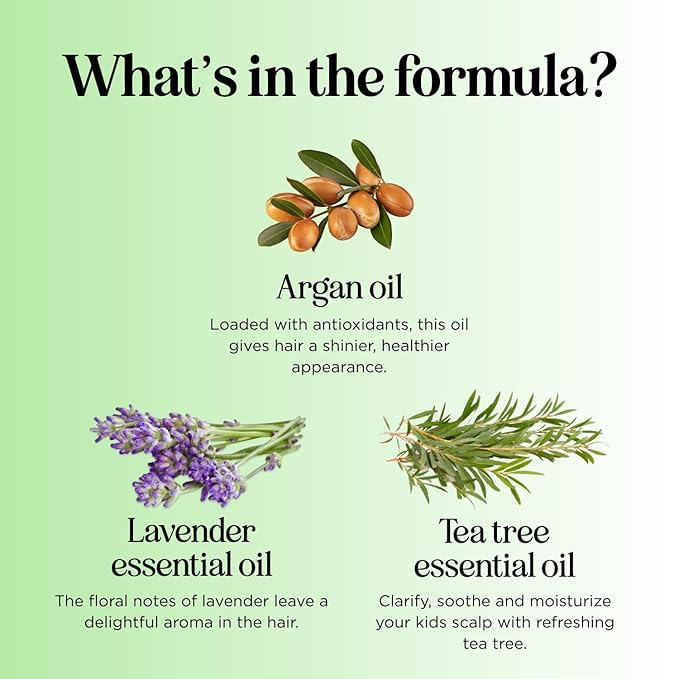 What's in the formula?

Argan oil

Loaded with antioxidants, this oil gives hair a shinier, healthier appearance.

Lavender essential oil

The floral notes of lavender leave a delightful aroma in the hair.

Tea tree essential oil

Clarify, soothe and moisturize your kids scalp with refreshing tea tree.