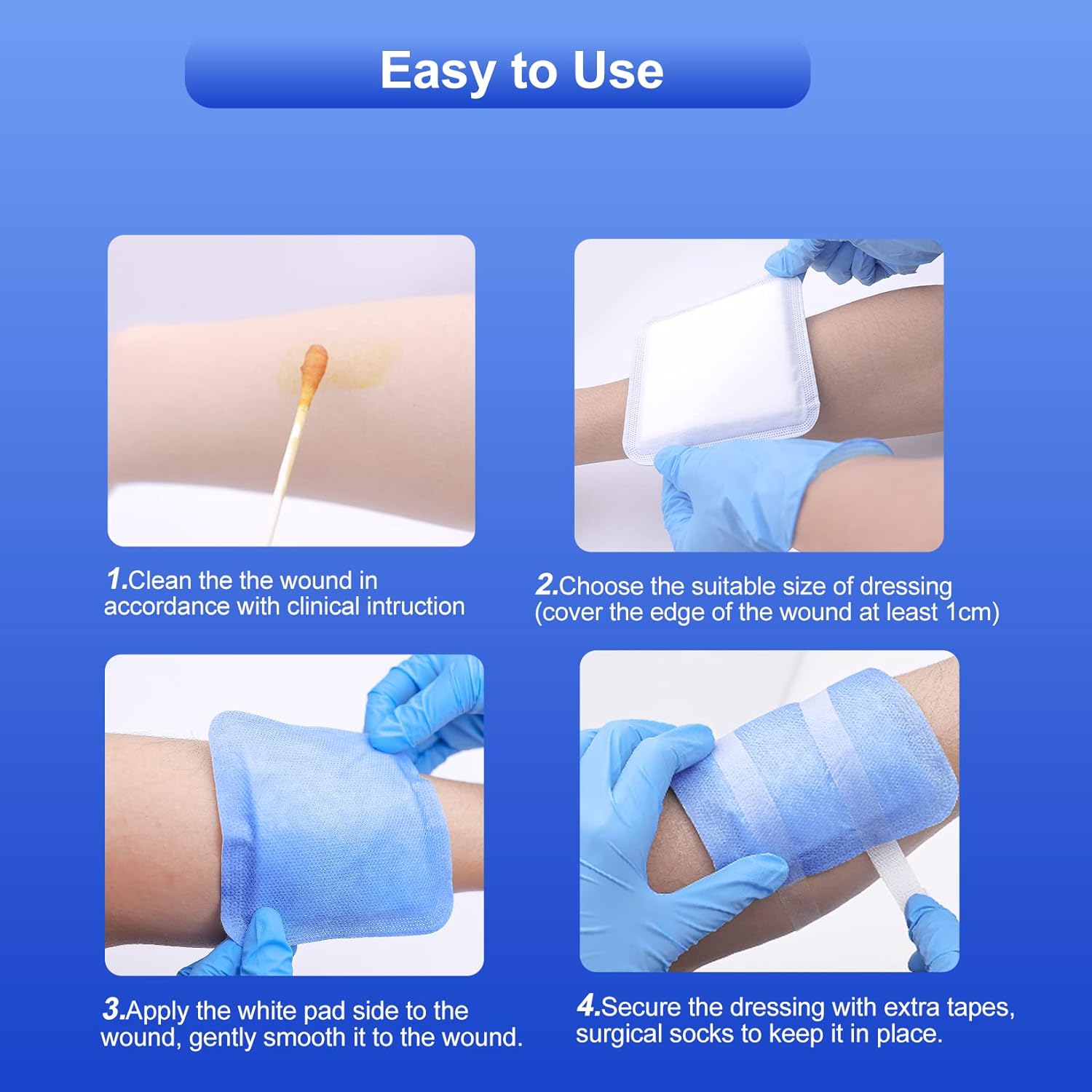 Easy to Use

1.Clean the the wound in accordance with clinical intruction

2.Choose the suitable size of dressing (cover the edge of the wound at least 1cm)

3.Apply the white pad side to the wound, gently smooth it to the wound.

4.Secure the dressing with extra tapes, surgical socks to keep it in place.