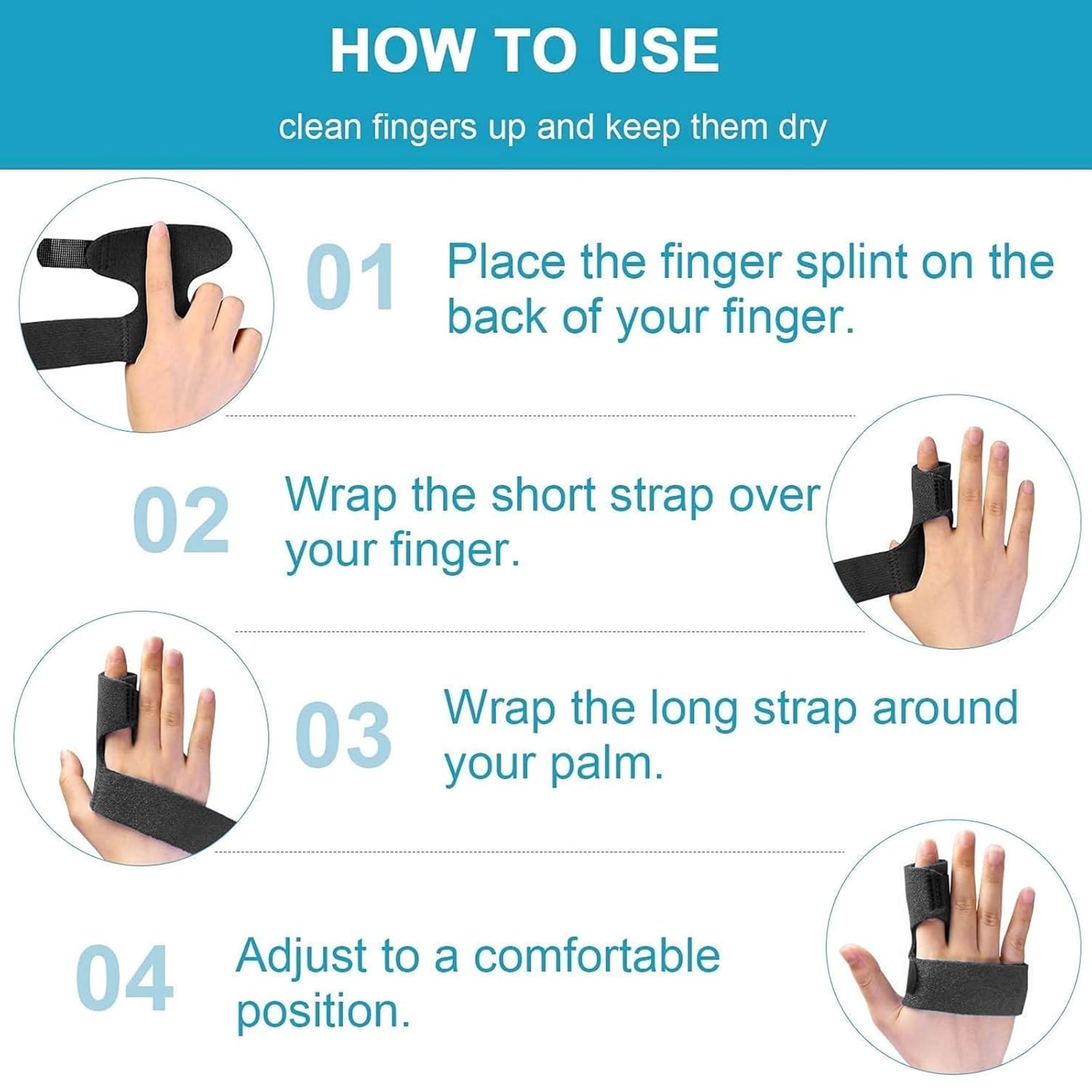 HOW TO USE

clean fingers up and keep them dry

01 Place the finger splint on the back of your finger.

02 Wrap the short strap over your finger.

03 Wrap the long strap around your palm.

04 Adjust to a comfortable position.