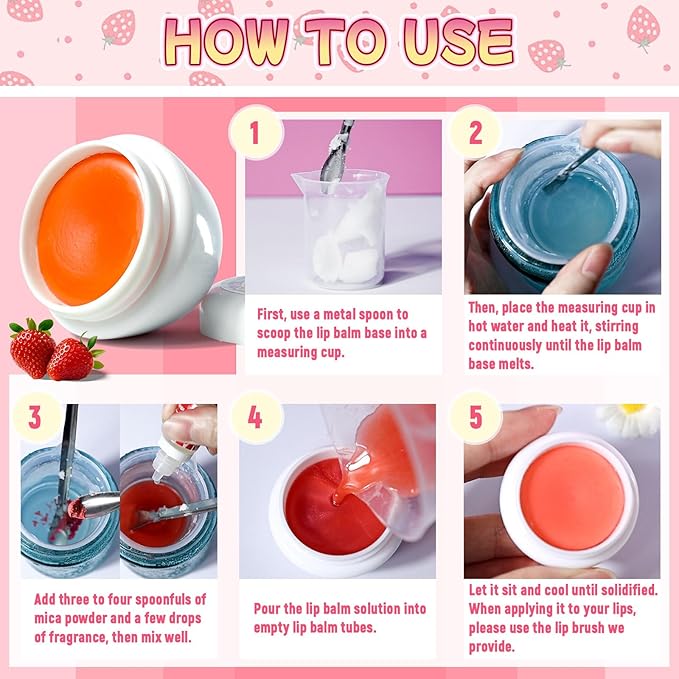 HOW TO USE

1

First, use a metal spoon to scoop the lip balm base into a measuring cup.

2

Then, place the measuring cup in hot water and heat it, stirring continuously until the lip balm base melts.

3

Add three to four spoonfuls of mica powder and a few drops of fragrance, then mix well.

4

Pour the lip balm solution into empty lip balm tubes.

5

Let it sit and cool until solidified. When applying it to your lips, please use the lip brush we provide.