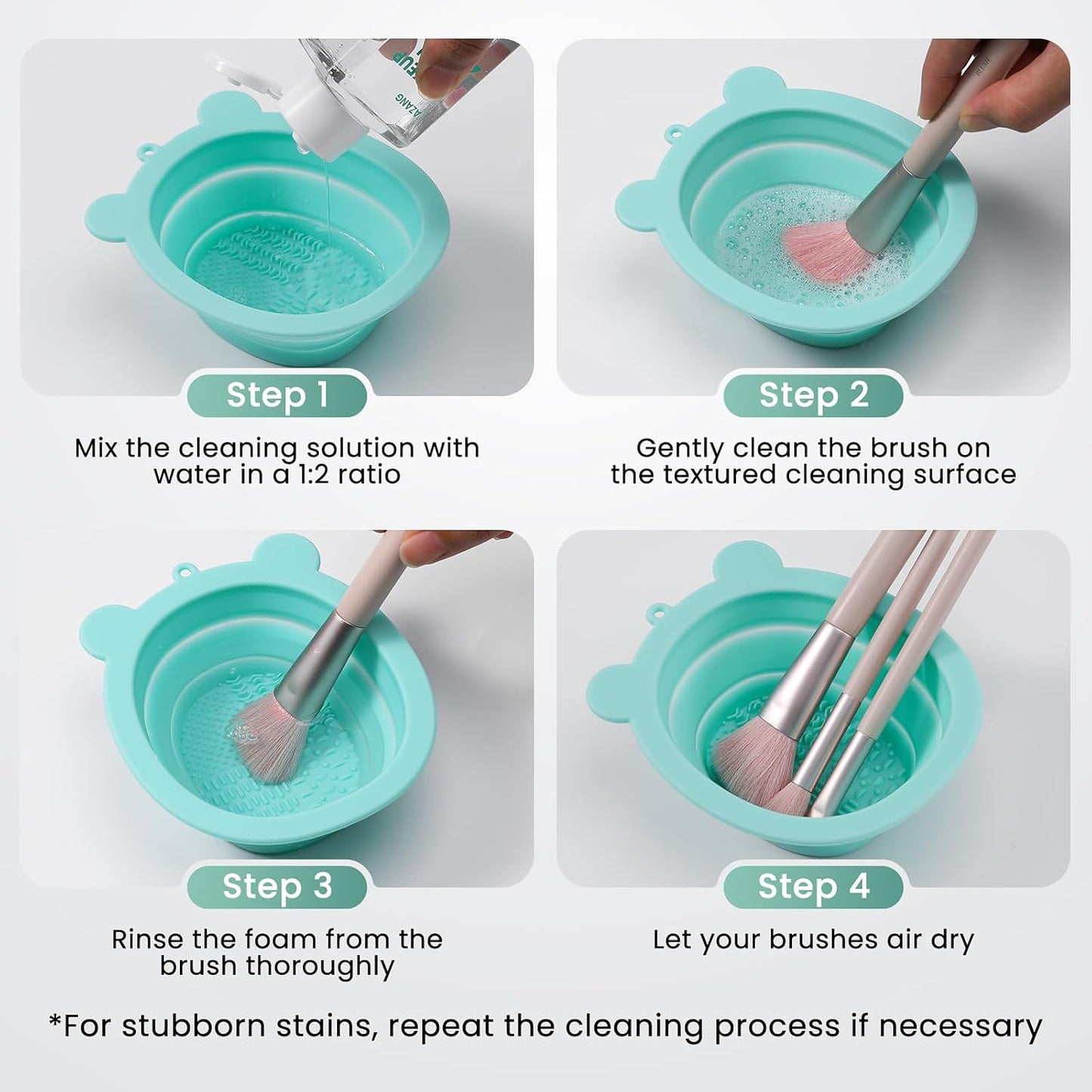 Step 1

Mix the cleaning solution with water in a 1:2 ratio

Step 2

Gently clean the brush on the textured cleaning surface

Step 3

Rinse the foam from the brush thoroughly

Step 4

Let your brushes air dry

*For stubborn stains, repeat the cleaning process if necessary